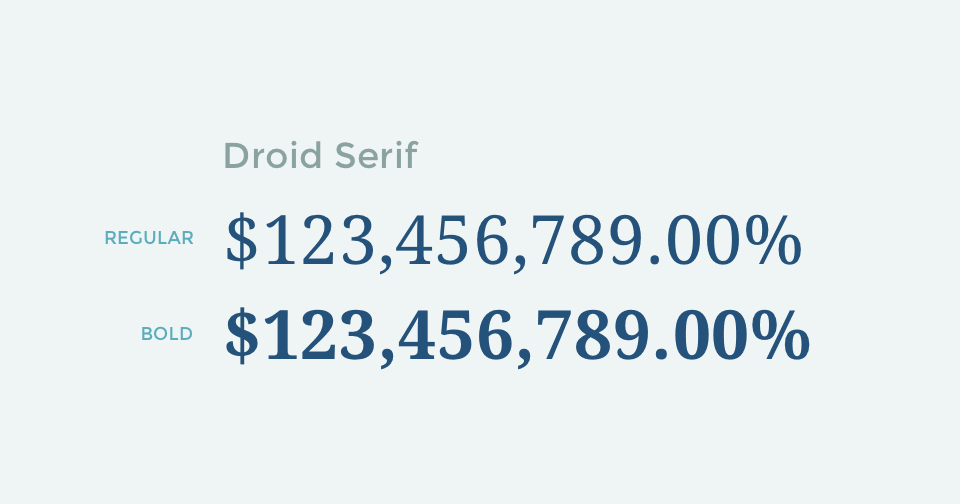 Droid Serif

REGULAR \$123,456,789.00%

BOLD \$123,456,789.00%